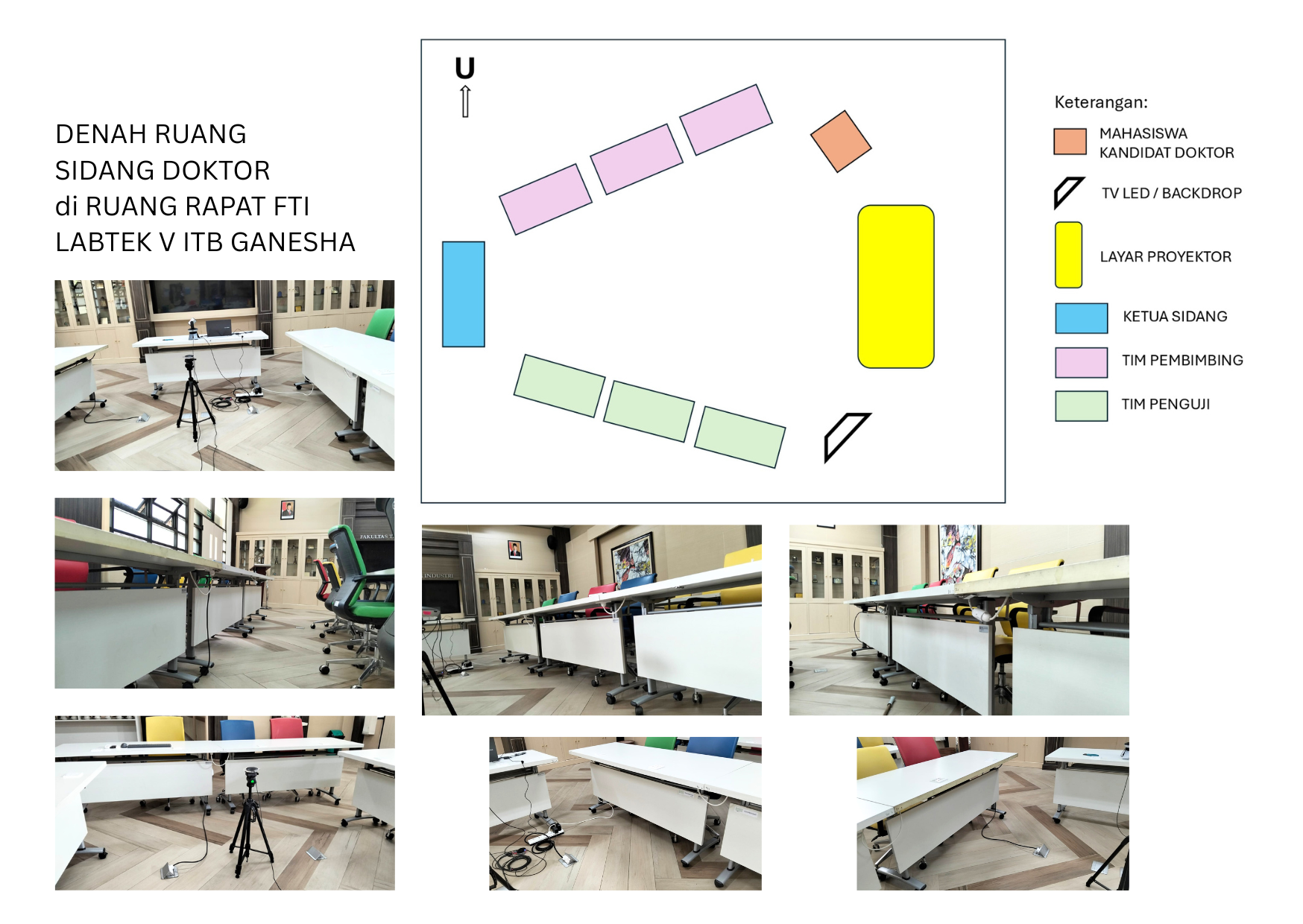 DENAH RUANG SIDANG DOKTOR di RUANG RAPAT FTI LABTEK V ITB GANESHA

U

Keterangan:

MAHASISWA KANDIDAT DOKTOR

TV LED / BACKDROP

LAYAR PROYEKTOR

KETUA SIDANG

TIM PEMBIMBING

TIM PENGUJI

FAKULTAS T

INDUSTRI